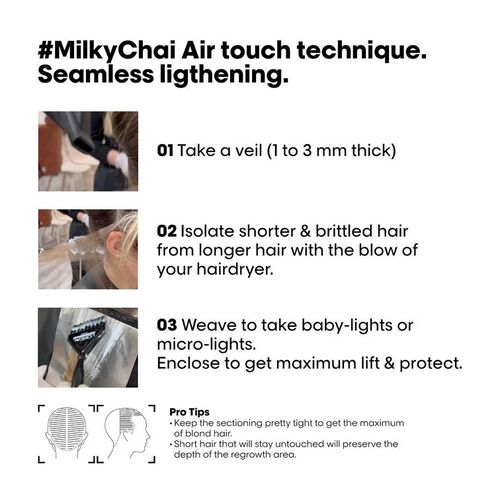 #MilkyChai Air touch technique. Seamless ligthening.

01 Take a veil (1 to 3 mm thick)

02 Isolate shorter & brittled hair from longer hair with the blow of your hairdryer.

03 Weave to take baby-lights or micro-lights.
Enclose to get maximum lift & protect.

Pro Tips
• Keep the sectioning pretty tight to get the maximum of blond hair.
• Short hair that will stay untouched will preserve the depth of the regrowth area.