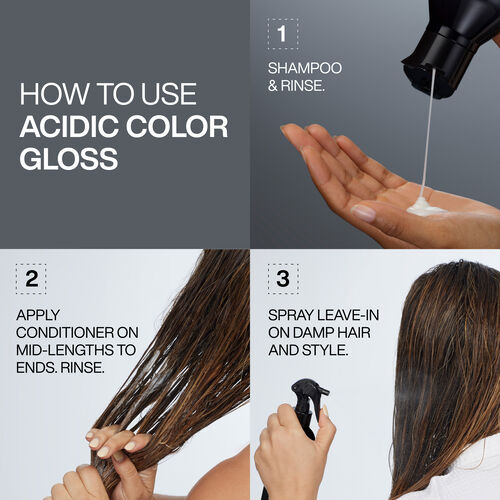 HOW TO USE
ACIDIC COLOR GLOSS

1

SHAMPOO & RINSE.

2

APPLY CONDITIONER ON MID-LENGTHS TO ENDS. RINSE.

3

SPRAY LEAVE-IN ON DAMP HAIR AND STYLE.