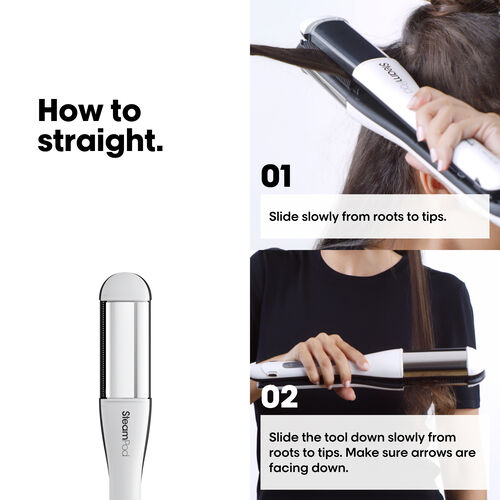 How to straight.

SteamPod

SteamPod

01

Slide slowly from roots to tips.

02

Slide the tool down slowly from roots to tips. Make sure arrows are facing down.