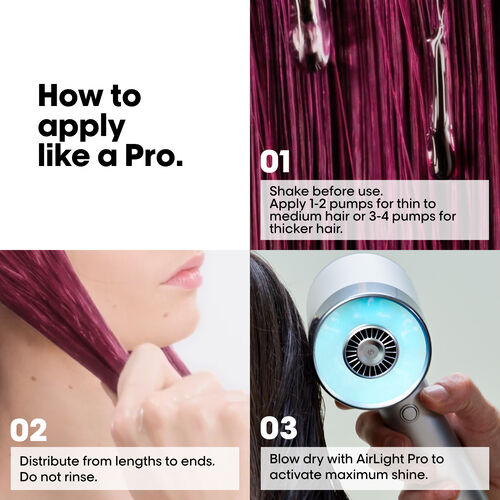 How to apply like a Pro.

01

Shake before use.
Apply 1-2 pumps for thin to medium hair or 3-4 pumps for thicker hair.

02

Distribute from lengths to ends.
Do not rinse.

03

Blow dry with AirLight Pro to activate maximum shine.