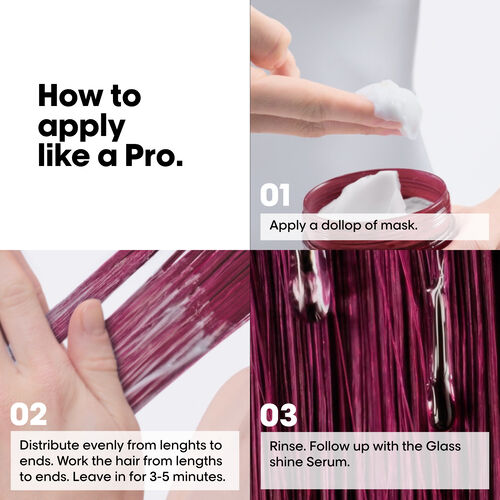 How to apply like a Pro.

01

Apply a dollop of mask.

02

Distribute evenly from lenghts to ends. Work the hair from lengths to ends. Leave in for 3-5 minutes.

03

Rinse. Follow up with the Glass shine Serum.